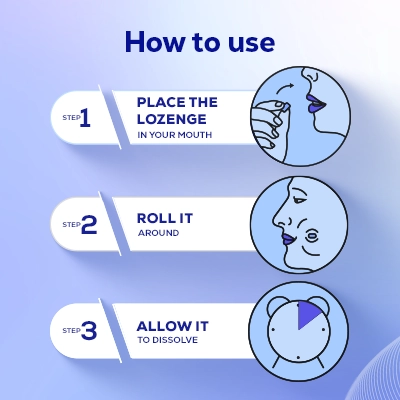 How to use

STEP 1

PLACE THE LOZENGE
IN YOUR MOUTH

STEP 2

ROLL IT
AROUND

STEP 3

ALLOW IT
TO DISSOLVE